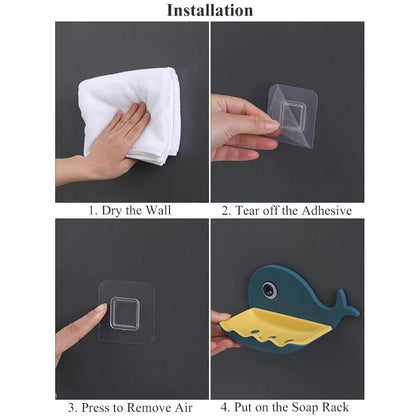 Installation

1. Dry the Wall

2. Tear off the Adhesive

3. Press to Remove Air

4. Put on the Soap Rack