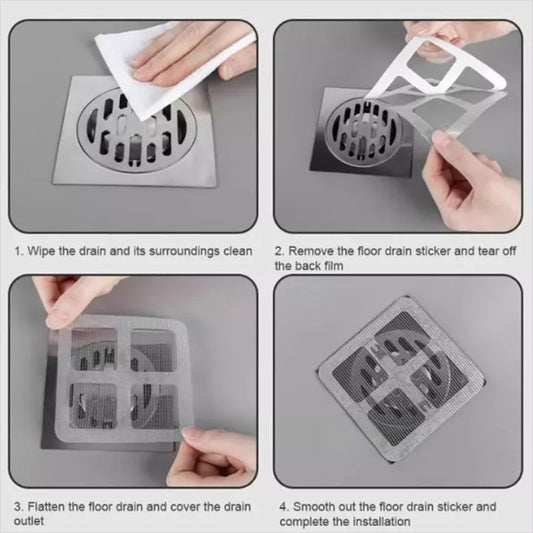 1. Wipe the drain and its surroundings clean

2. Remove the floor drain sticker and tear off the back film

3. Flatten the floor drain and cover the drain outlet

4. Smooth out the floor drain sticker and complete the installation