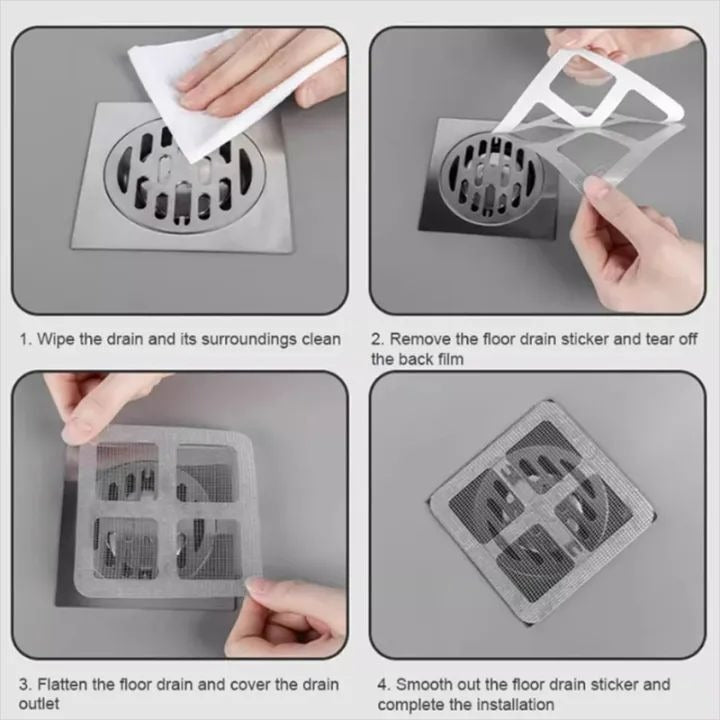 1. Wipe the drain and its surroundings clean

2. Remove the floor drain sticker and tear off the back film

3. Flatten the floor drain and cover the drain outlet

4. Smooth out the floor drain sticker and complete the installation