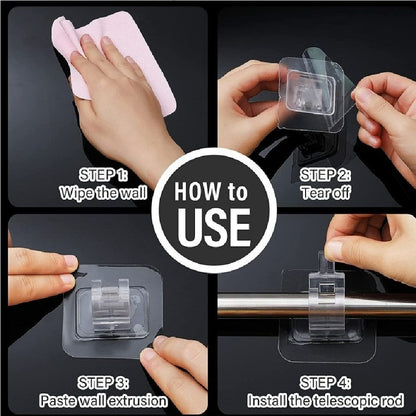 STEP 1:
Wipe the wall

STEP 2:
Tear off

HOW to
USE

STEP 3:
Paste wall extrusion

STEP 4:
Install the telescopic rod