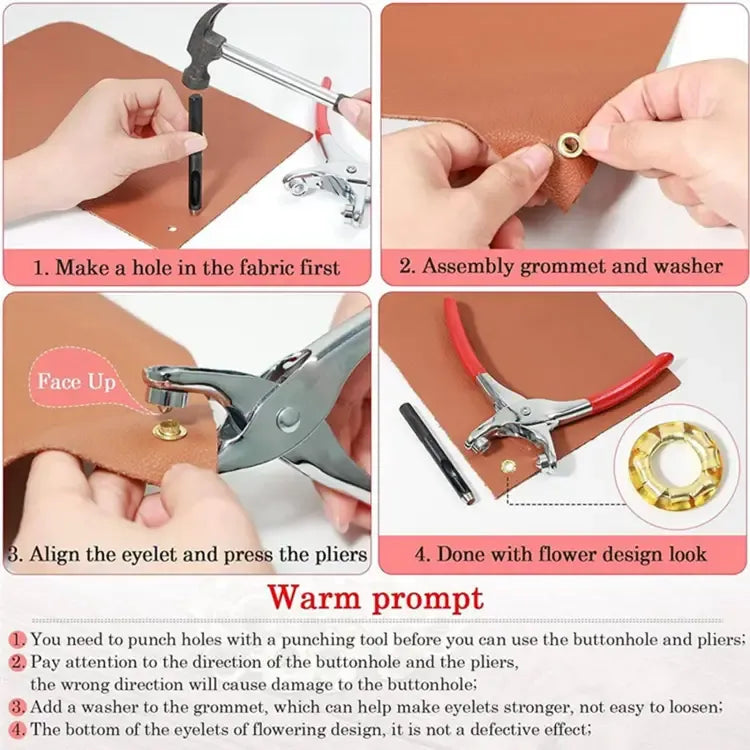 1. Make a hole in the fabric first

2. Assembly grommet and washer

Face Up

3. Align the eyelet and press the pliers

4. Done with flower design look

Warm prompt

1. You need to punch holes with a punching tool before you can use the buttonhole and pliers;

2. Pay attention to the direction of the buttonhole and the pliers, the wrong direction will cause damage to the buttonhole;

3. Add a washer to the grommet, which can help make eyelets stronger, not easy to loosen;

4. The bottom of the eyelets of flowering design, it is not a defective effect;