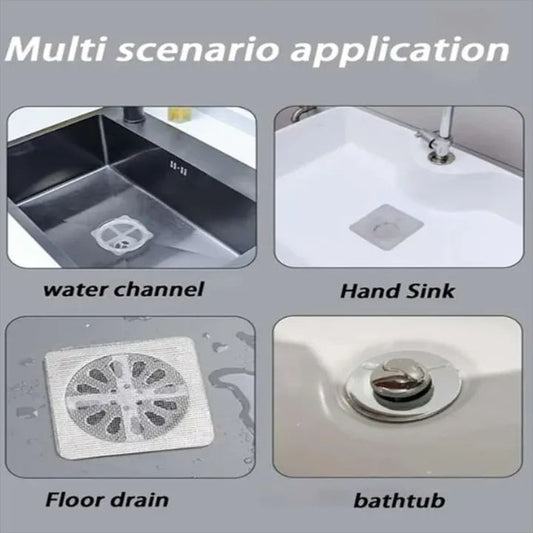 Multi scenario application

water channel

Hand Sink

Floor drain

bathtub